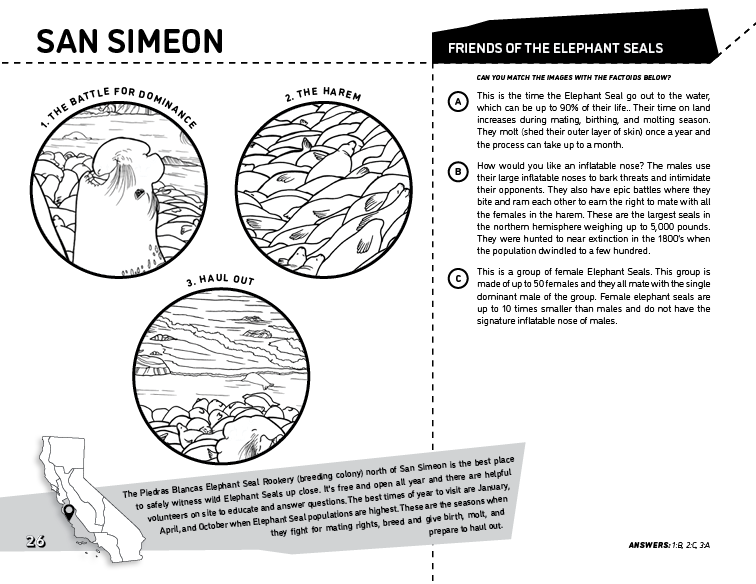 SAN SIMEON

1. THE BATTLE FOR DOMINANCE

2. THE HAREM

3. HAUL OUT

The Piedras Blancas Elephant Seal Rookery (breeding colony) north of San Simeon is the best place to safely witness wild Elephant Seals up close. It's free and open all year and there are helpful volunteers on site to educate and answer questions. The best times of year to visit are January, April, and October when Elephant Seal populations are highest. These are the seasons when they fight for mating rights, breed and give birth, molt, and prepare to haul out.

26

FRIENDS OF THE ELEPHANT SEALS

CAN YOU MATCH THE IMAGES WITH THE FACTOIDS BELOW?

A This is the time the Elephant Seal go out to the water, which can be up to 90% of their life.. Their time on land increases during mating, birthing, and molting season. They molt (shed their outer layer of skin) once a year and the process can take up to a month.

B How would you like an inflatable nose? The males use their large inflatable noses to bark threats and intimidate their opponents. They also have epic battles where they bite and ram each other to earn the right to mate with all the females in the harem. These are the largest seals in the northern hemisphere weighing up to 5,000 pounds. They were hunted to near extinction in the 1800's when the population dwindled to a few hundred.

C This is a group of female Elephant Seals. This group is made of up to 50 females and they all mate with the single dominant male of the group. Female elephant seals are up to 10 times smaller than males and do not have the signature inflatable nose of males.

ANSWERS: 1:B, 2:C, 3:A